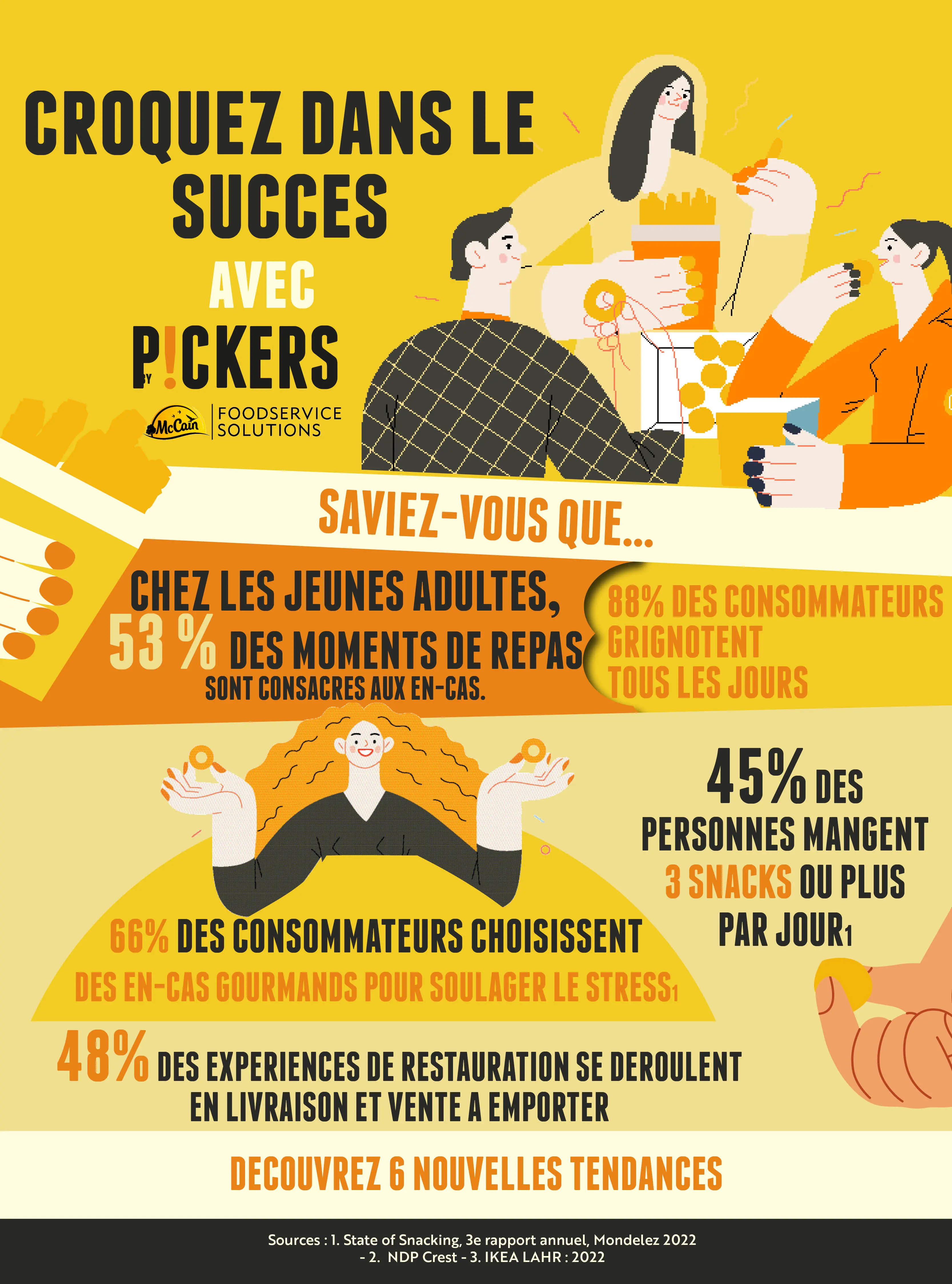 CROQUEZ DANS LE SUCCES

AVEC

P!CKERS
BY

McCain FOODSERVICE SOLUTIONS

SAVIEZ-VOUS QUE...

CHEZ LES JEUNES ADULTES, 53 % DES MOMENTS DE REPAS SONT CONSACRES AUX EN-CAS.

88% DES CONSOMMATEURS GRIGNOTENT TOUS LES JOURS

45% DES PERSONNES MANGENT 3 SNACKS OU PLUS PAR JOUR1

66% DES CONSOMMATEURS CHOISISSENT DES EN-CAS GOURMANDS POUR SOULAGER LE STRESS1

48% DES EXPERIENCES DE RESTAURATION SE DEROULENT EN LIVRAISON ET VENTE A EMPORTER

DECOUVREZ 6 NOUVELLES TENDANCES

Sources : 1. State of Snacking, 3e rapport annuel, Mondelez 2022 - 2. NDP Crest - 3. IKEA LAHR : 2022